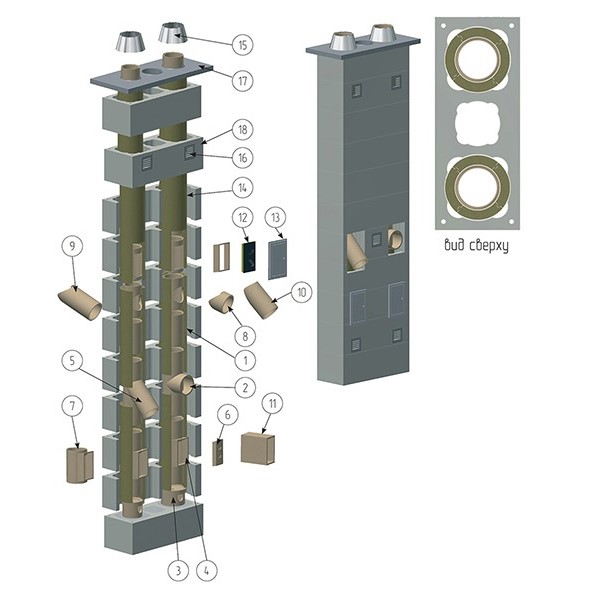 15
17
18
16
14
12
13
9
10
8
1
5
2
7
6
11
3
4
вид сверху